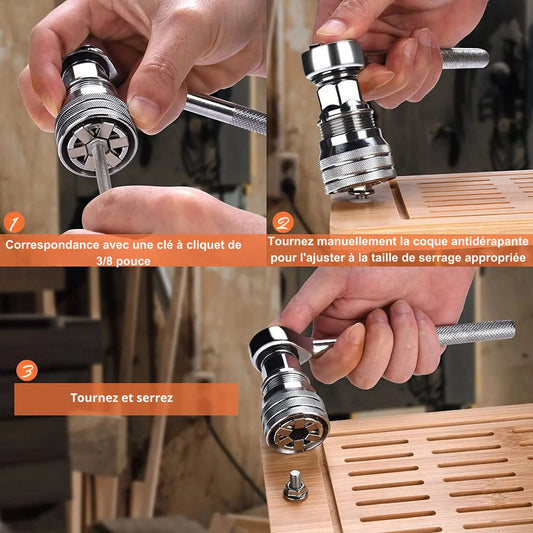 1

Correspondance avec une clé à cliquet de 3/8 pouce

2

Tournez manuellement la coque antidérapante pour l'ajuster à la taille de serrage appropriée

3

Tournez et serrez